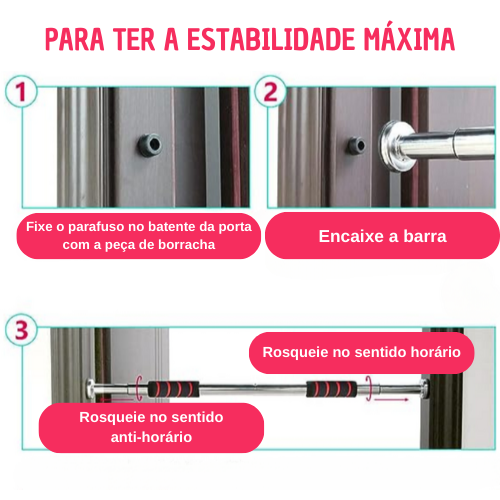 PARA TER A ESTABILIDADE MÁXIMA

1

Fixe o parafuso no batente da porta com a peça de borracha

2

Encaixe a barra

3

Rosqueie no sentido horário

Rosqueie no sentido anti-horário